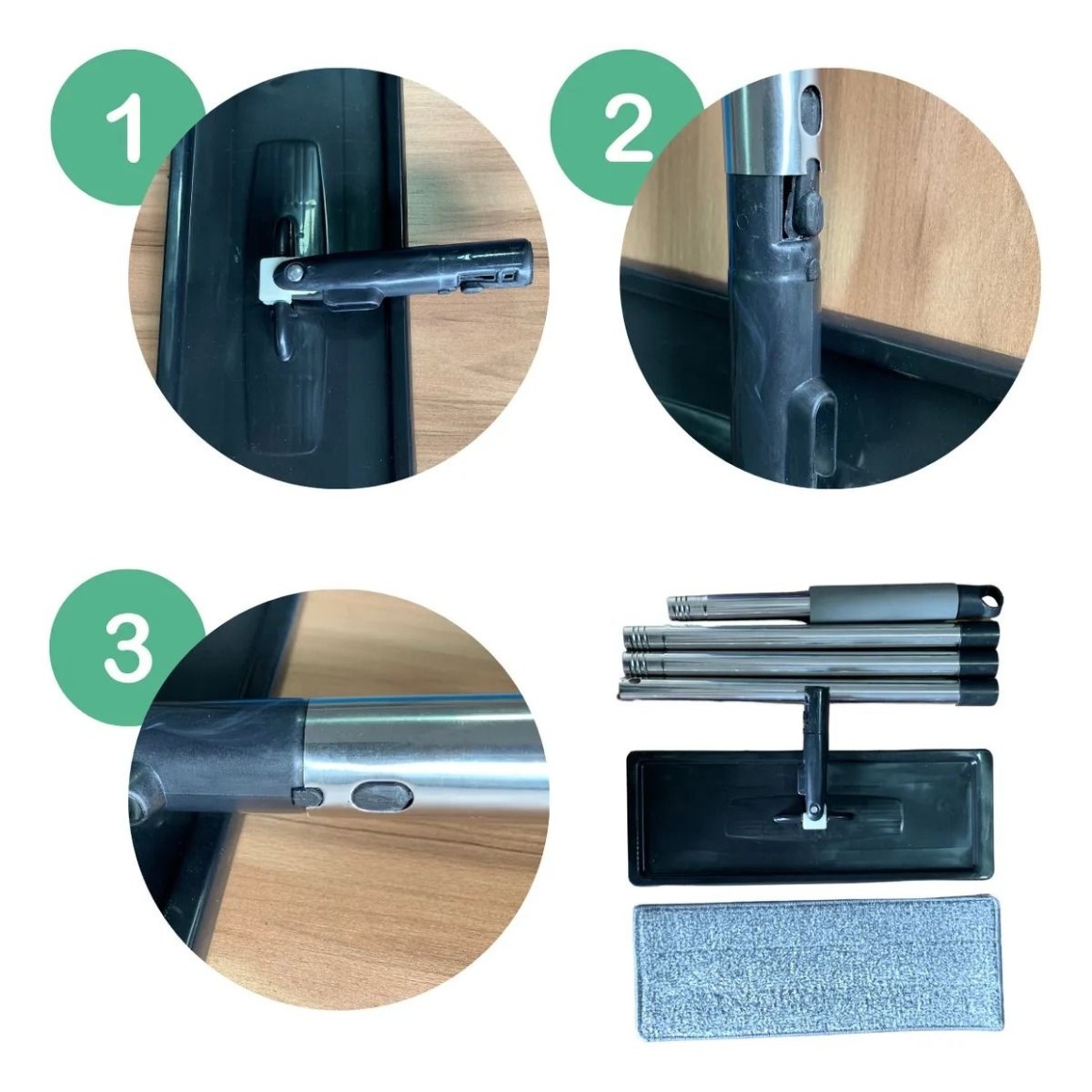 1

2

3